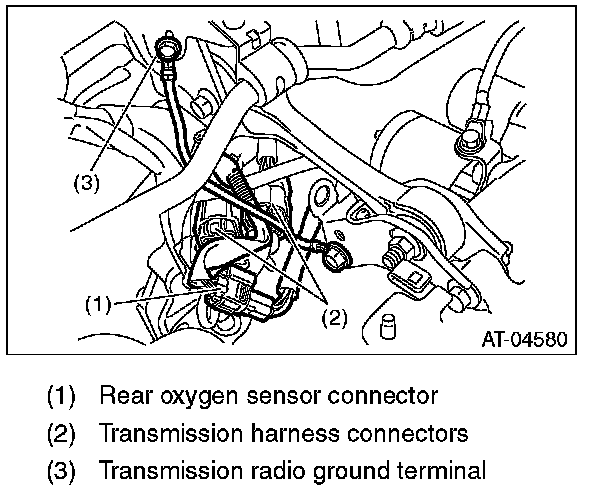 (3)

(1)

(2)

AT-04580

(1) Rear oxygen sensor connector

(2) Transmission harness connectors

(3) Transmission radio ground terminal