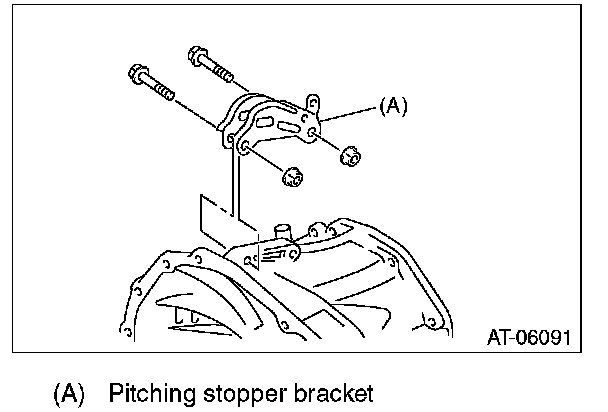 (A)

AT-06091

(A) Pitching stopper bracket