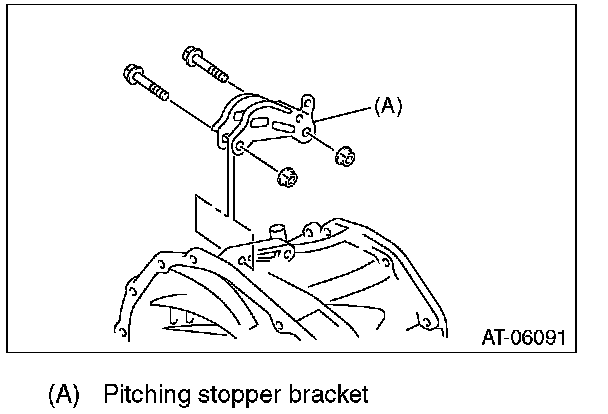 (A)

AT-06091

(A) Pitching stopper bracket