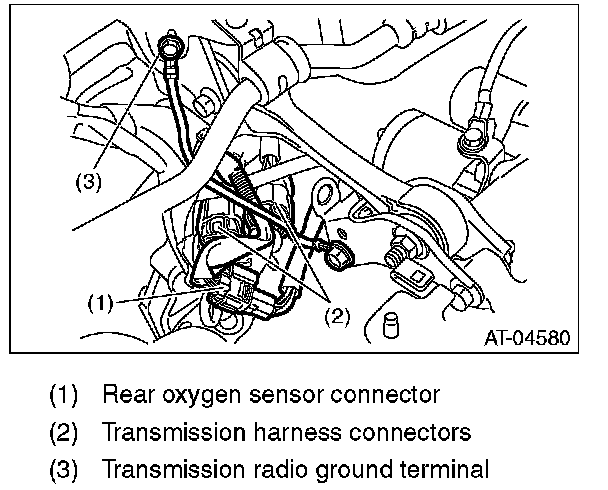 (3)
(1)
(2)
AT-04580

(1) Rear oxygen sensor connector
(2) Transmission harness connectors
(3) Transmission radio ground terminal