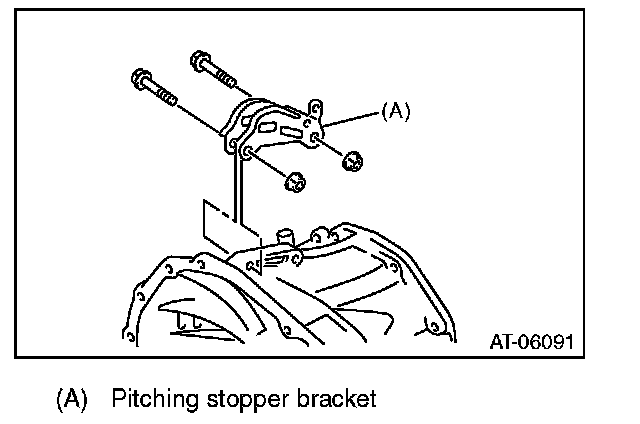 (A)

AT-06091

(A) Pitching stopper bracket