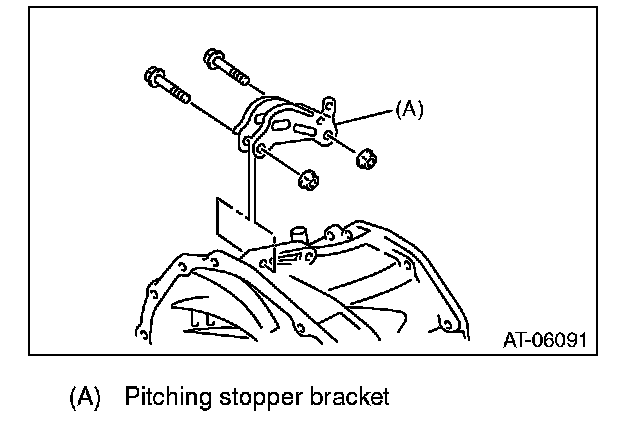 (A)

AT-06091

(A) Pitching stopper bracket