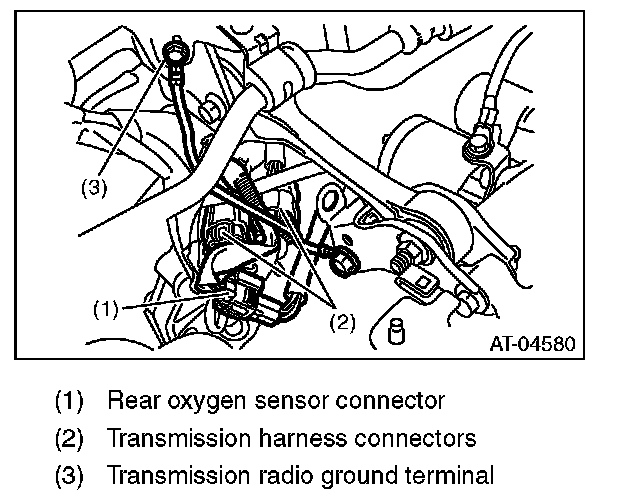 (3)

(1)

(2)

AT-04580

(1) Rear oxygen sensor connector

(2) Transmission harness connectors

(3) Transmission radio ground terminal