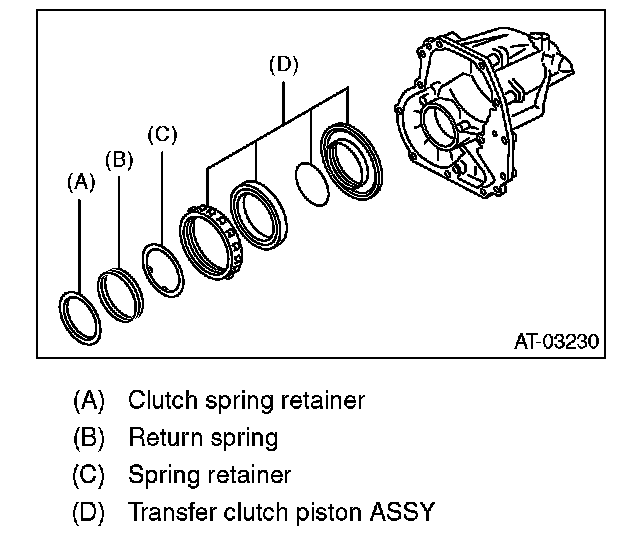 (D)
(C)
(B)
(A)
AT-03230

(A) Clutch spring retainer
(B) Return spring
(C) Spring retainer
(D) Transfer clutch piston ASSY