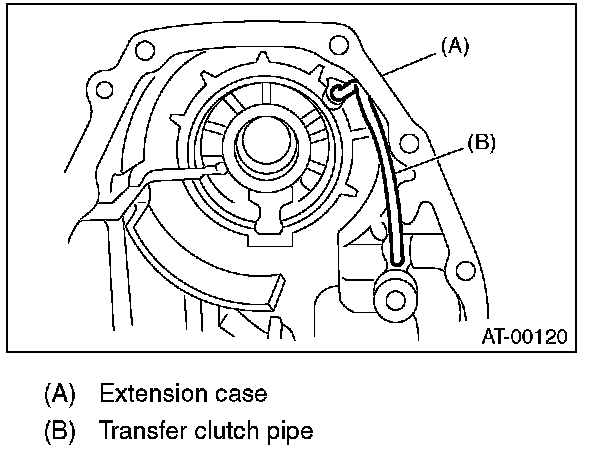 (A)

(B)

AT-00120

(A) Extension case

(B) Transfer clutch pipe