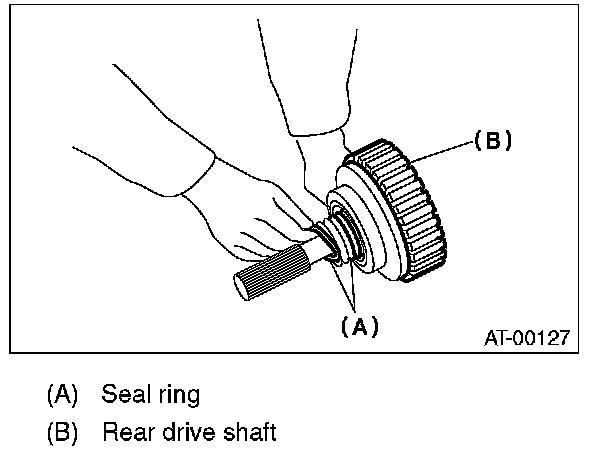 (B)

(A)

AT-00127

(A) Seal ring

(B) Rear drive shaft