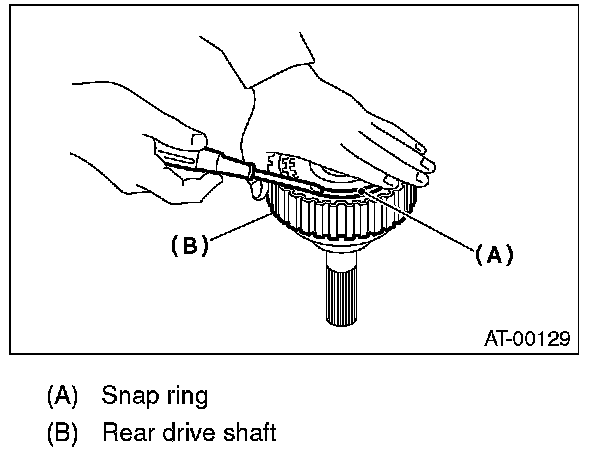 (B)

(A)

AT-00129

(A) Snap ring

(B) Rear drive shaft