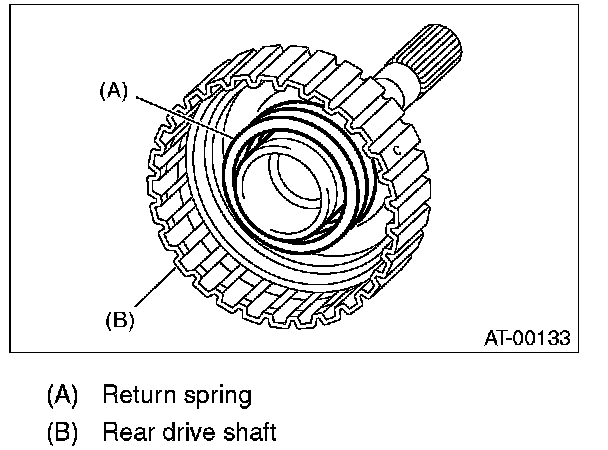 (A)

(B)

AT-00133

(A) Return spring

(B) Rear drive shaft