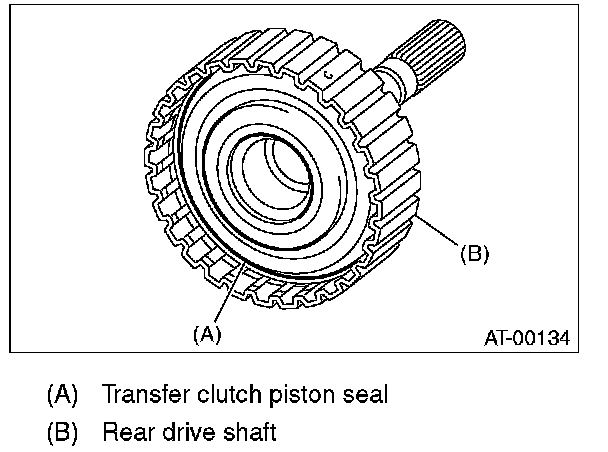 (B)

(A)

AT-00134

(A) Transfer clutch piston seal

(B) Rear drive shaft