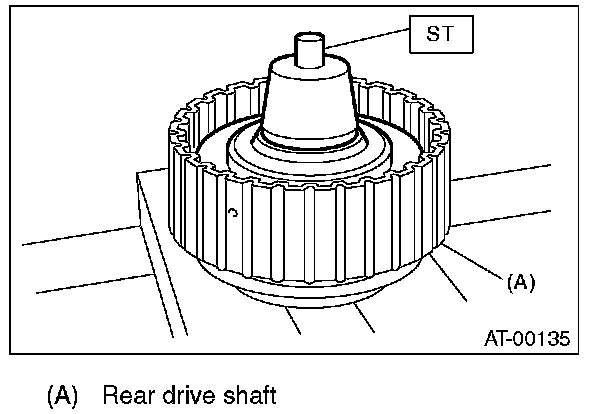 ST

(A)

AT-00135

(A) Rear drive shaft