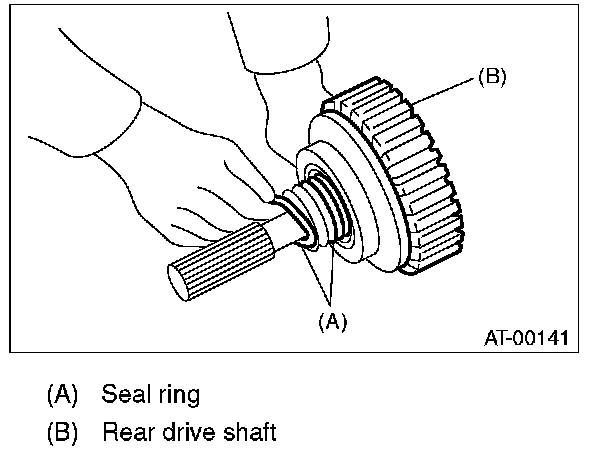 (B)

(A)

AT-00141

(A) Seal ring

(B) Rear drive shaft