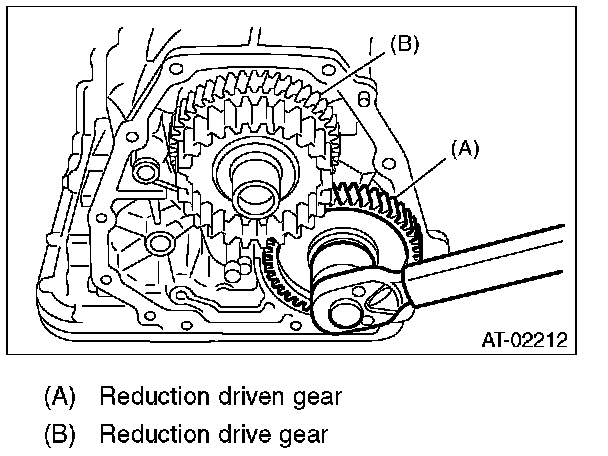 (B)

(A)

AT-02212

(A) Reduction driven gear

(B) Reduction drive gear