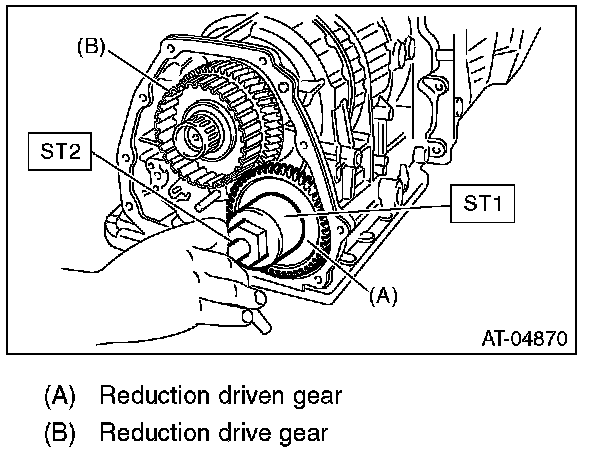 (B)

ST2

ST1

(A)

AT-04870

(A) Reduction driven gear

(B) Reduction drive gear