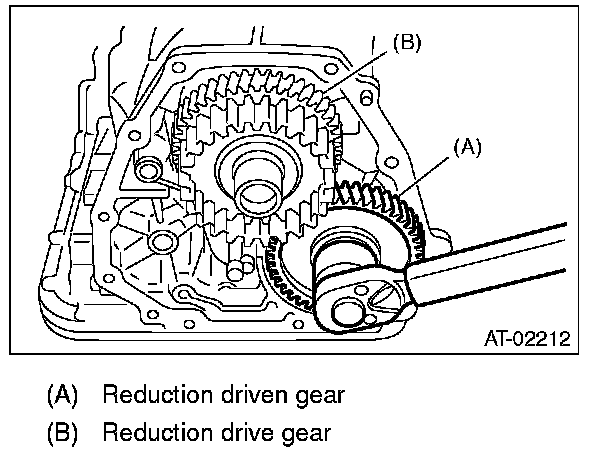 (B)
(A)
AT-02212

(A) Reduction driven gear
(B) Reduction drive gear