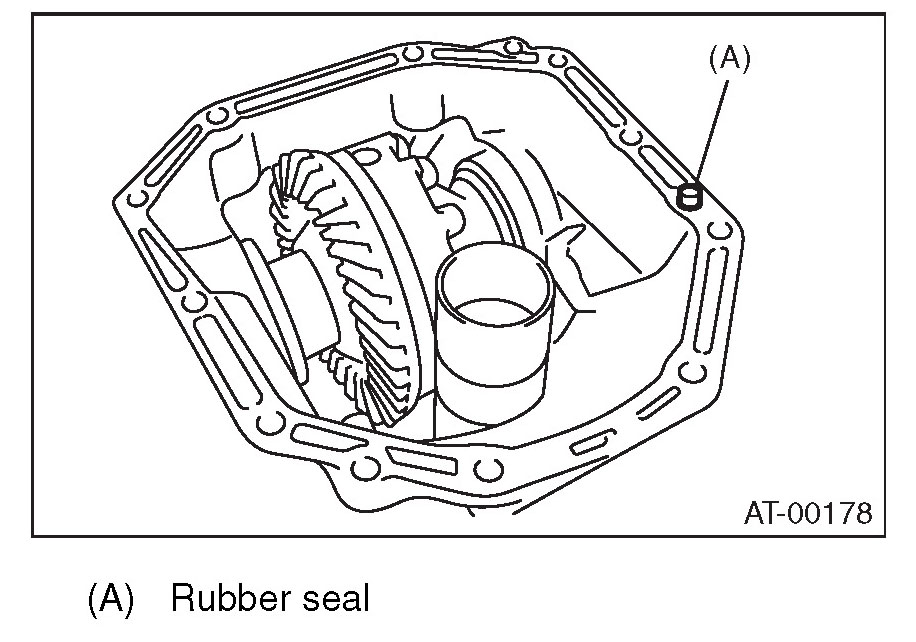 (A)

AT-00178

(A) Rubber seal