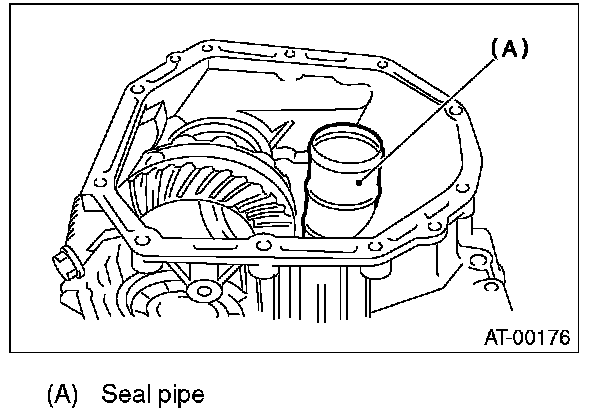 (A)

AT-00176

(A) Seal pipe