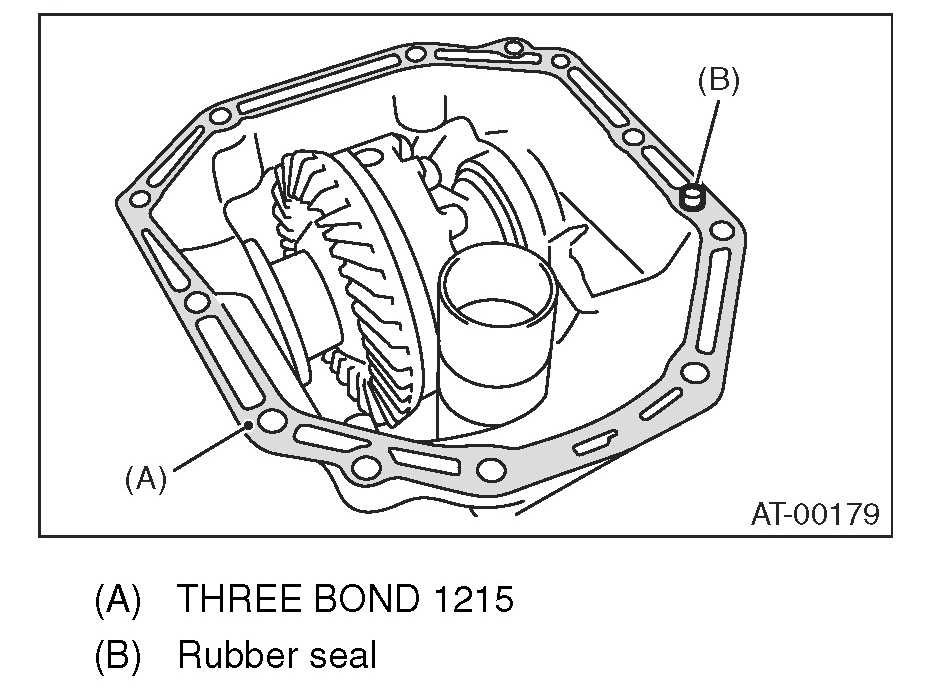 (B)

(A)

AT-00179

(A) THREE BOND 1215

(B) Rubber seal