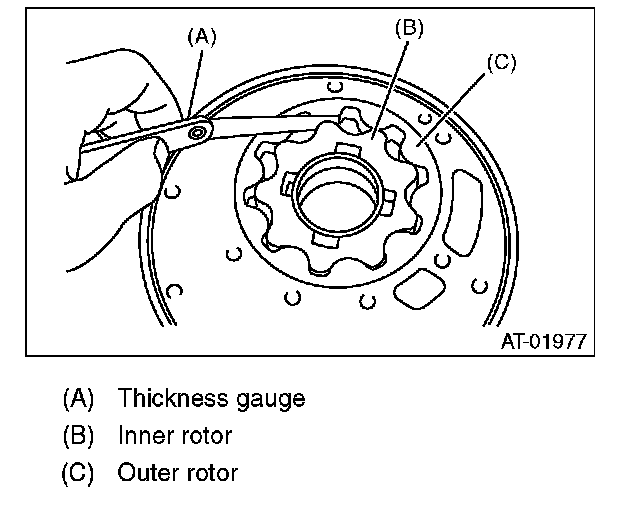 (A)
(B)
(C)
AT-01977

(A) Thickness gauge
(B) Inner rotor
(C) Outer rotor