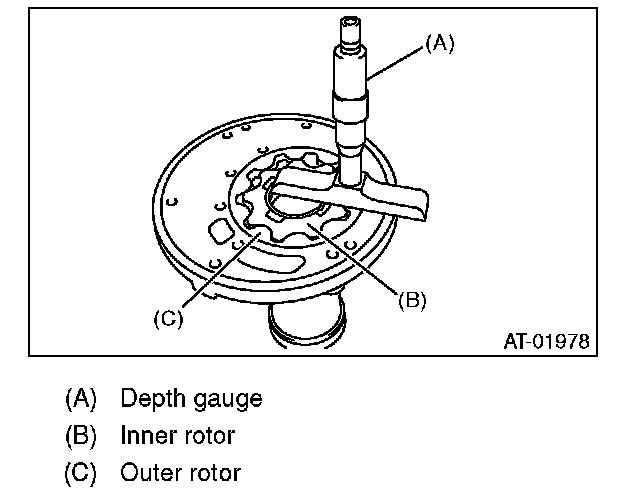 (A)

(B)

(C)

AT-01978

(A) Depth gauge
(B) Inner rotor
(C) Outer rotor