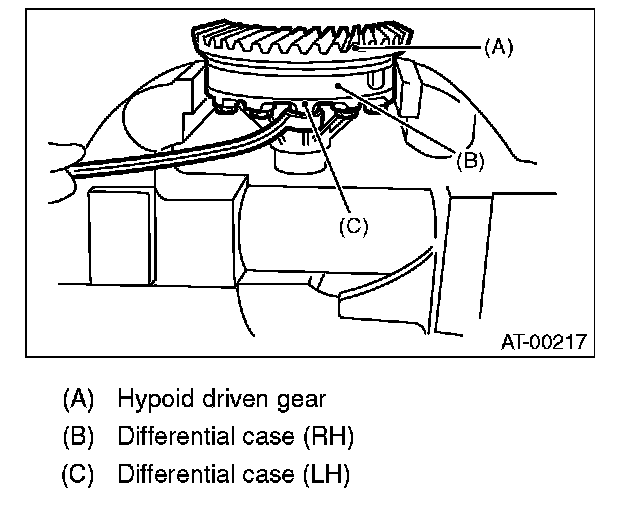 (A)
(B)
(C)
AT-00217

(A) Hypoid driven gear
(B) Differential case (RH)
(C) Differential case (LH)