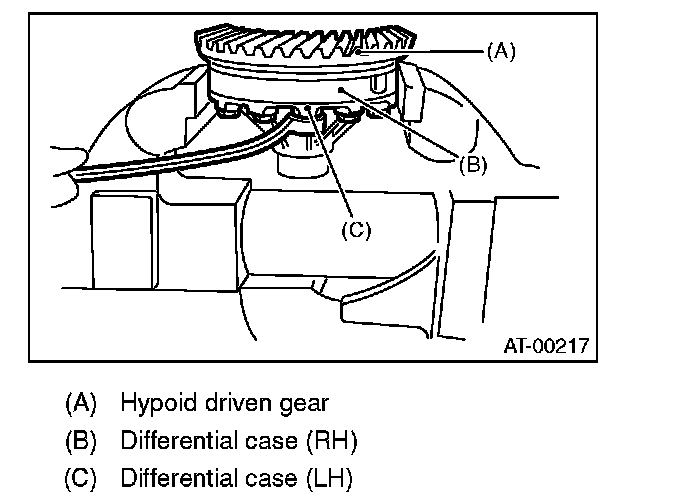 (A)

(B)

(C)

AT-00217

(A) Hypoid driven gear
(B) Differential case (RH)
(C) Differential case (LH)