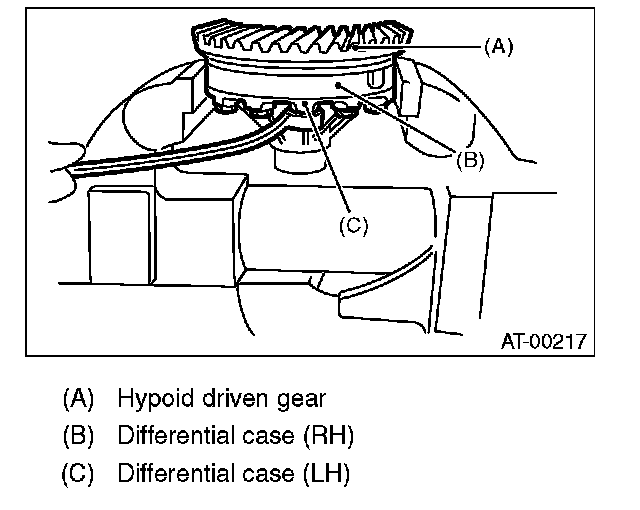 (A)

(B)

(C)

AT-00217

(A) Hypoid driven gear
(B) Differential case (RH)
(C) Differential case (LH)