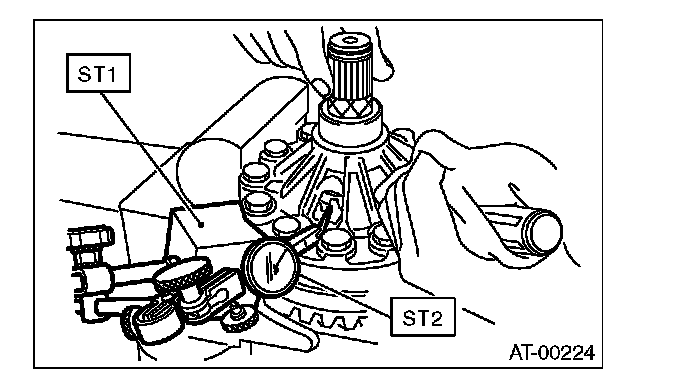 ST1

ST2

AT-00224