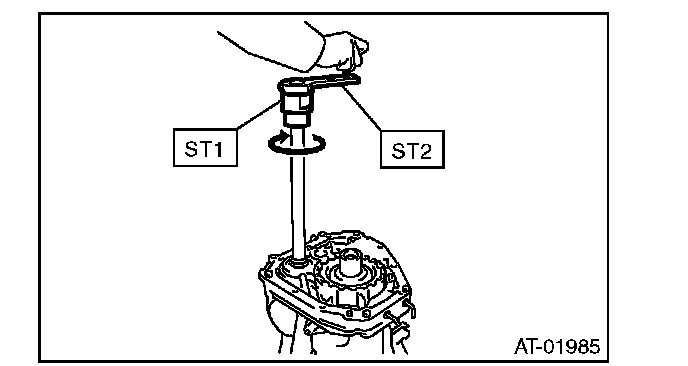 ST1

ST2

AT-01985