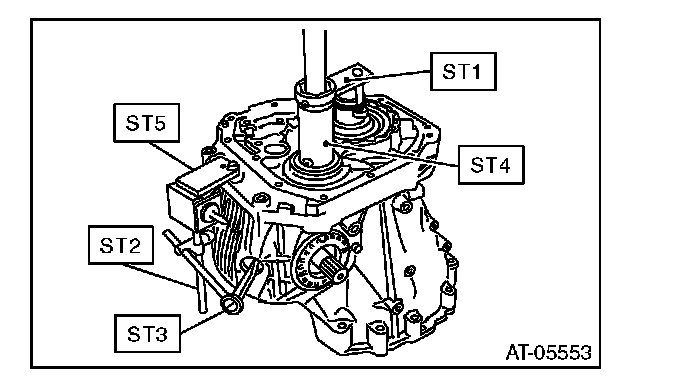 ST1
ST5
ST4
ST2
ST3
AT-05553