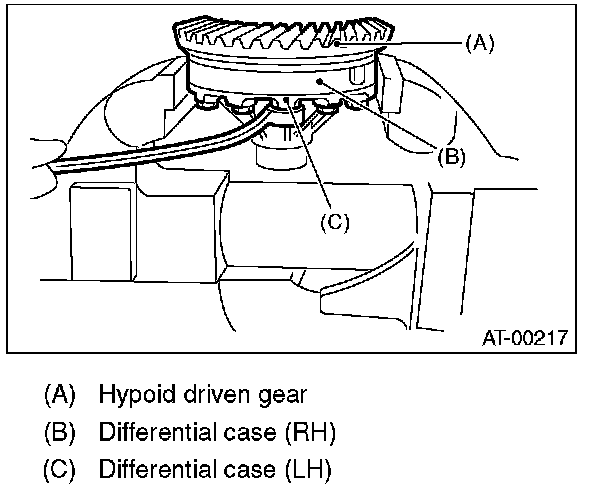 (A)

(B)

(C)

AT-00217

(A) Hypoid driven gear

(B) Differential case (RH)

(C) Differential case (LH)