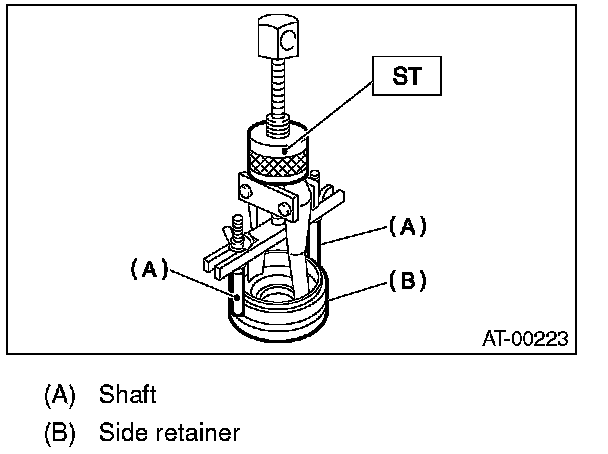 ST
(A)
(A)
(B)
AT-00223

(A) Shaft
(B) Side retainer