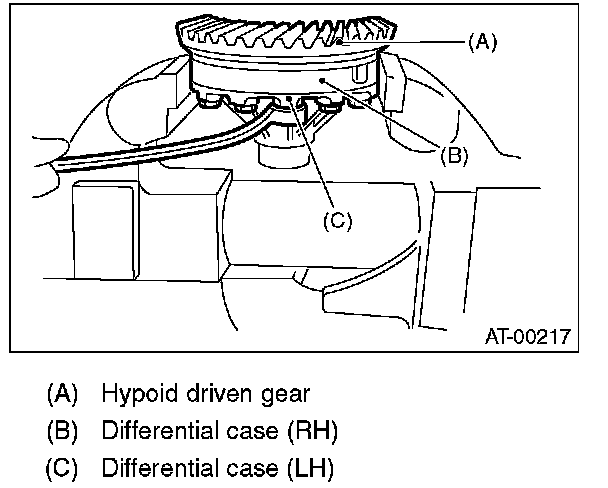 (A)
(B)
(C)
AT-00217

(A) Hypoid driven gear
(B) Differential case (RH)
(C) Differential case (LH)