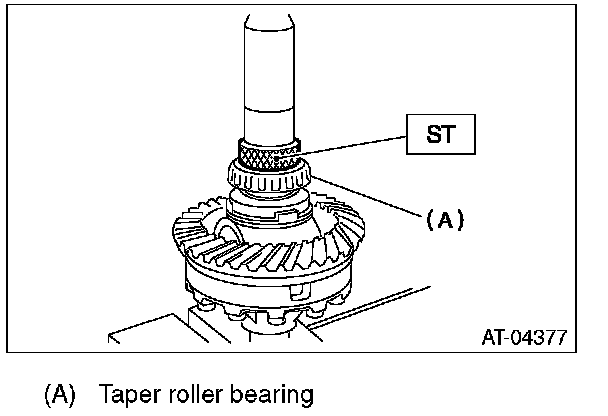 ST

(A)

AT-04377

(A) Taper roller bearing