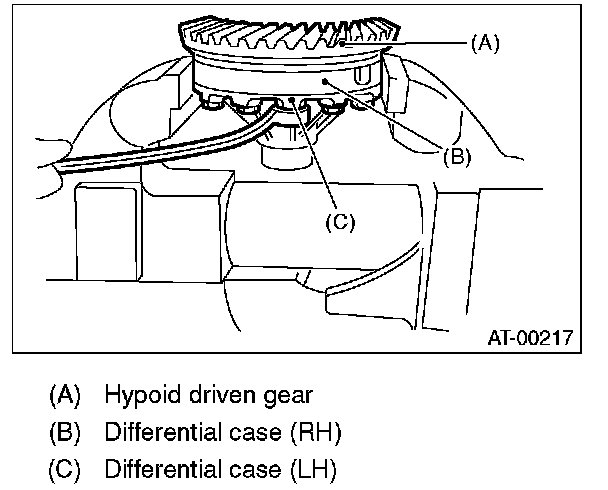 (A)

(B)

(C)

AT-00217

(A) Hypoid driven gear
(B) Differential case (RH)
(C) Differential case (LH)