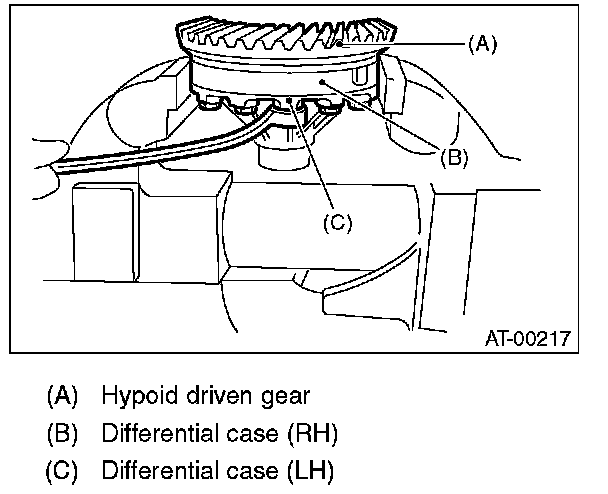 (A)

(B)

(C)

AT-00217

(A) Hypoid driven gear
(B) Differential case (RH)
(C) Differential case (LH)