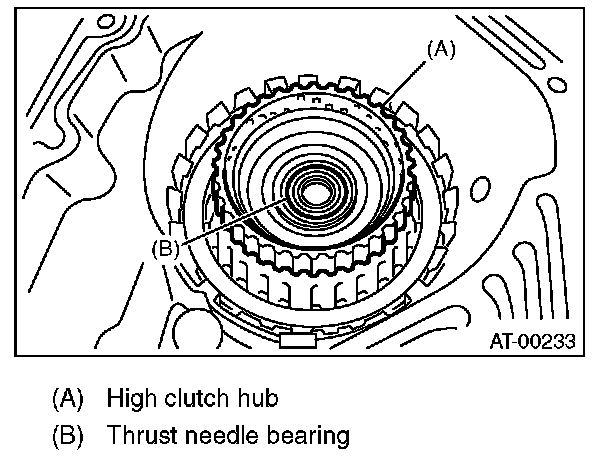 (A)

(B)

AT-00233

(A) High clutch hub

(B) Thrust needle bearing