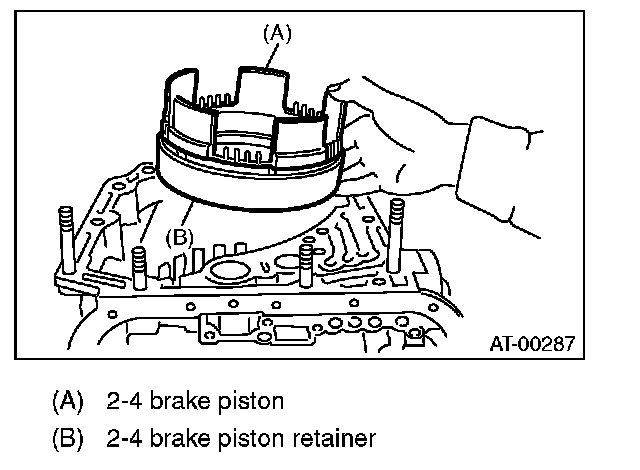 (A)

(B)

AT-00287

(A) 2-4 brake piston

(B) 2-4 brake piston retainer