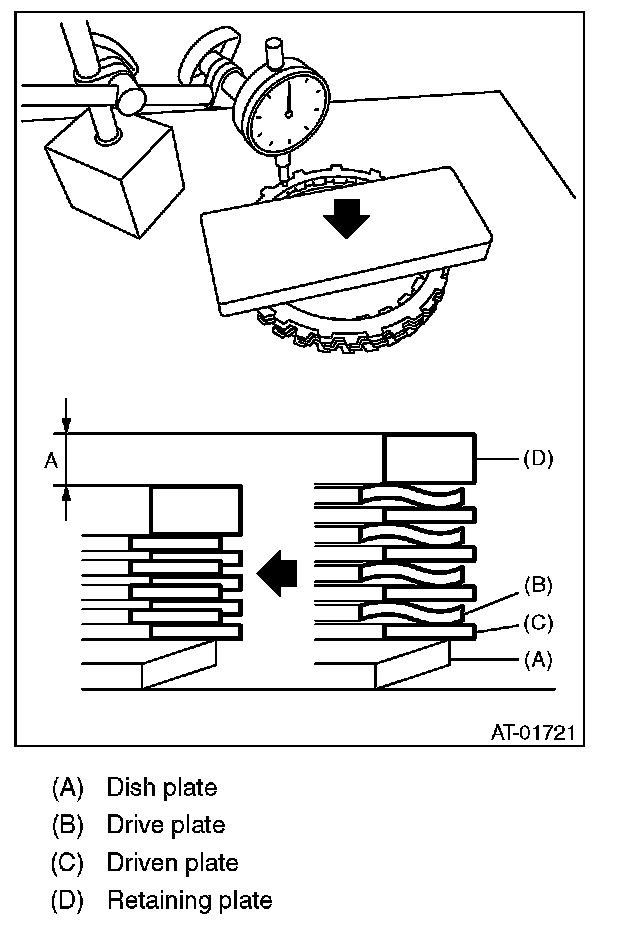 A

(D)

(B)

(C)

(A)

AT-01721

(A) Dish plate
(B) Drive plate
(C) Driven plate
(D) Retaining plate