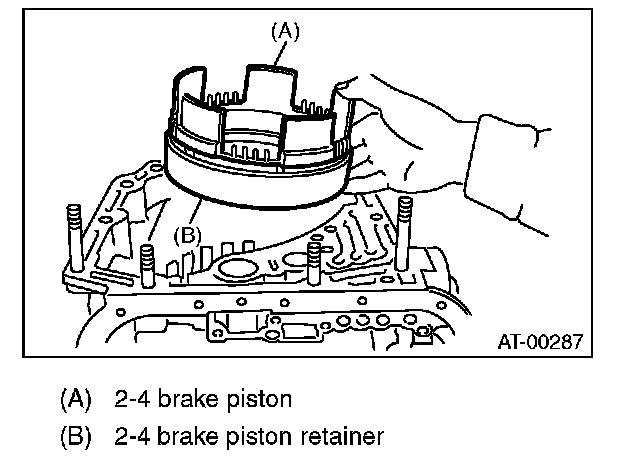 (A)

(B)

AT-00287

(A) 2-4 brake piston

(B) 2-4 brake piston retainer