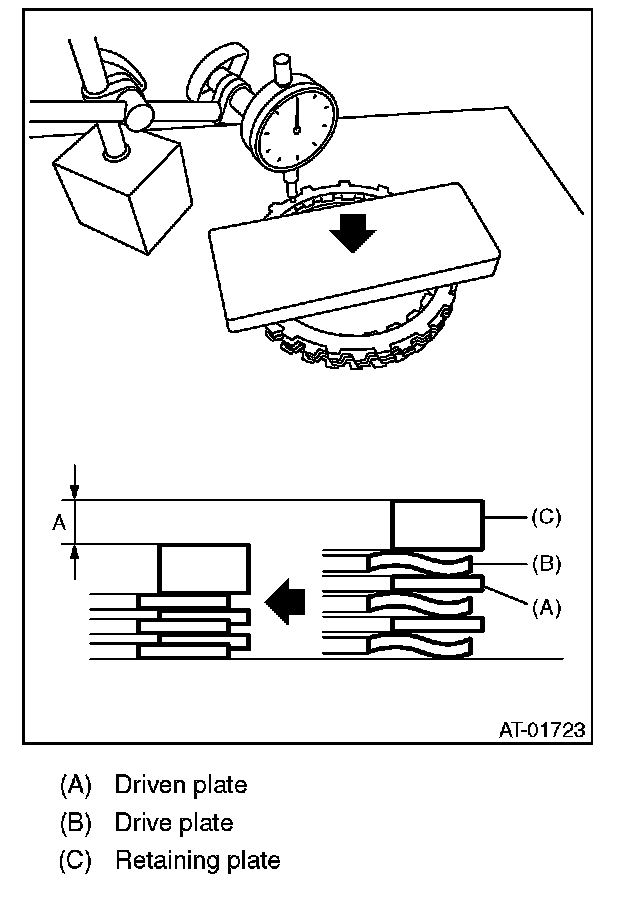 A

(C)

(B)

(A)

AT-01723

(A) Driven plate
(B) Drive plate
(C) Retaining plate