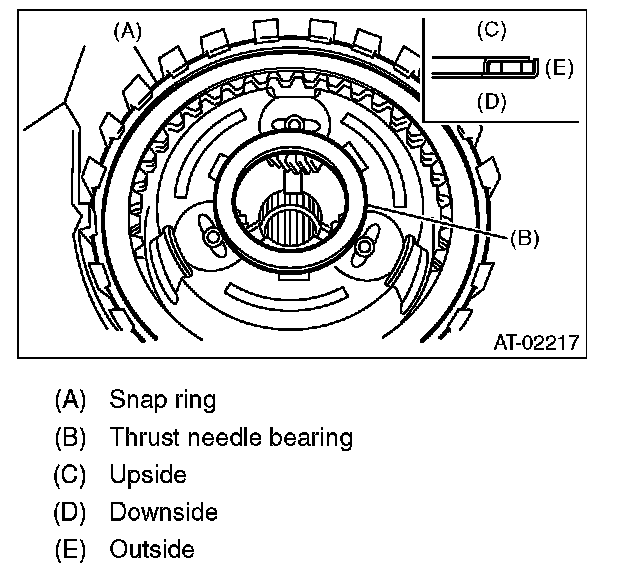 (A)
(C)
(E)
(D)
(B)
AT-02217

(A) Snap ring
(B) Thrust needle bearing
(C) Upside
(D) Downside
(E) Outside