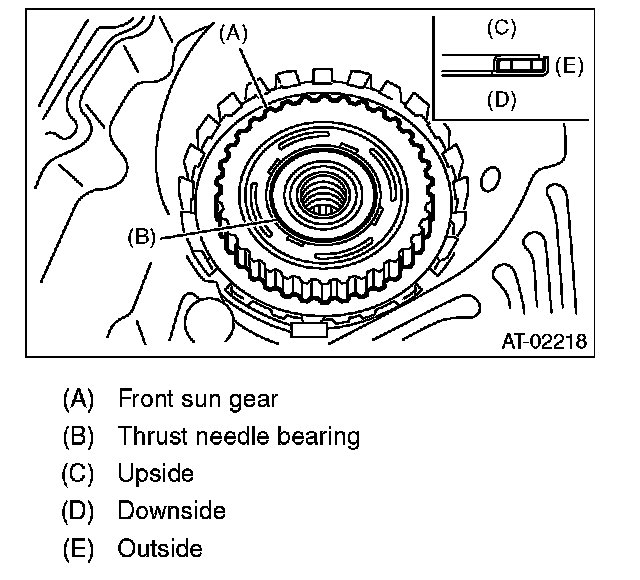 (A)
(C)
(E)
(D)
(B)
AT-02218

(A) Front sun gear
(B) Thrust needle bearing
(C) Upside
(D) Downside
(E) Outside