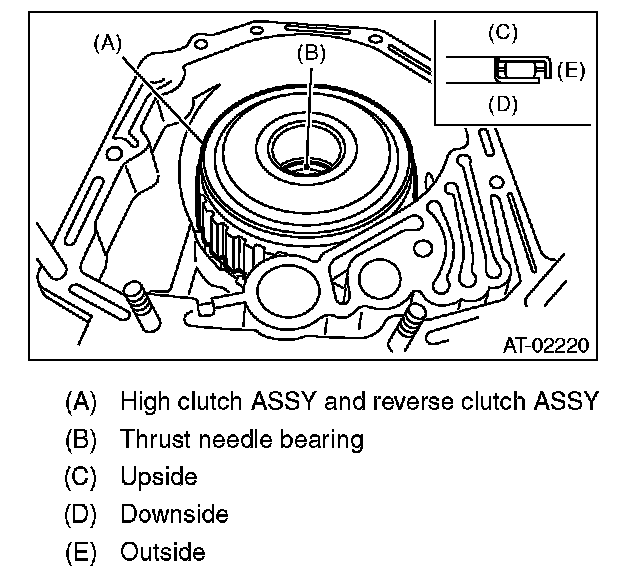 (A)
(B)
(C)
(E)
(D)
AT-02220

(A) High clutch ASSY and reverse clutch ASSY
(B) Thrust needle bearing
(C) Upside
(D) Downside
(E) Outside