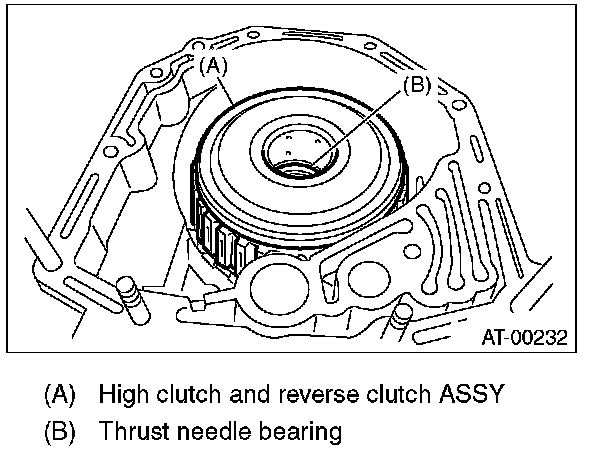 (A)
(B)
AT-00232

(A) High clutch and reverse clutch ASSY
(B) Thrust needle bearing