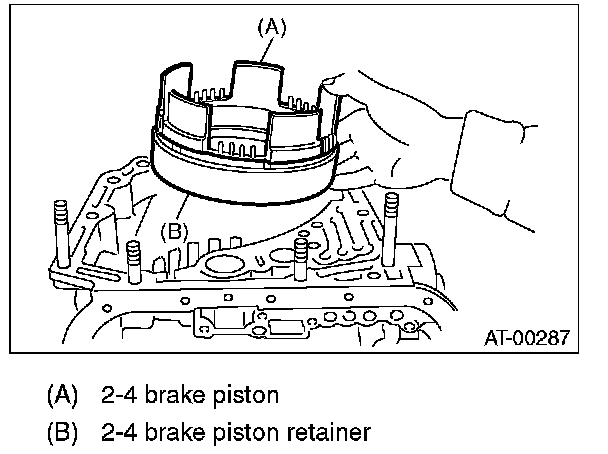 (A)

(B)

AT-00287

(A) 2-4 brake piston

(B) 2-4 brake piston retainer