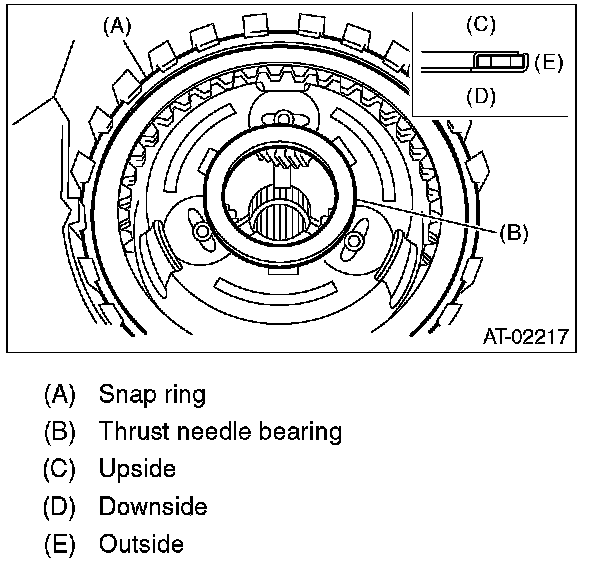 (A)
(C)
(E)
(D)
(B)
AT-02217

(A) Snap ring
(B) Thrust needle bearing
(C) Upside
(D) Downside
(E) Outside