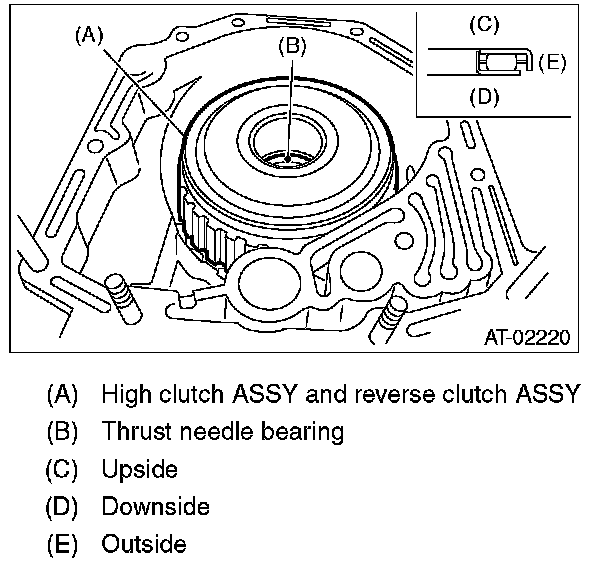 (A)
(B)
(C)
(E)
(D)
AT-02220

(A) High clutch ASSY and reverse clutch ASSY
(B) Thrust needle bearing
(C) Upside
(D) Downside
(E) Outside