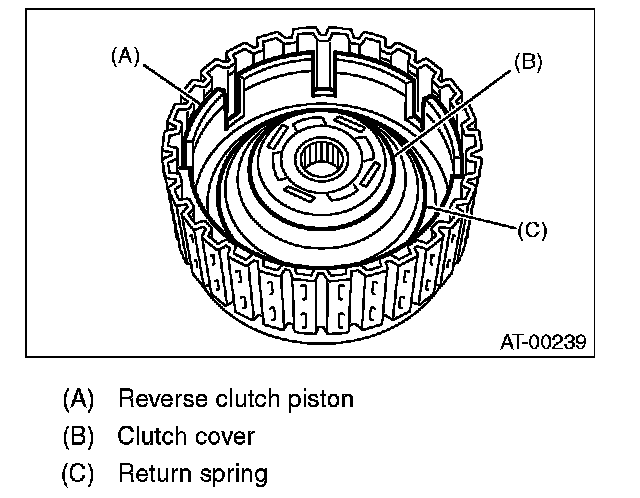 (A)

(B)

(C)

AT-00239

(A) Reverse clutch piston

(B) Clutch cover

(C) Return spring