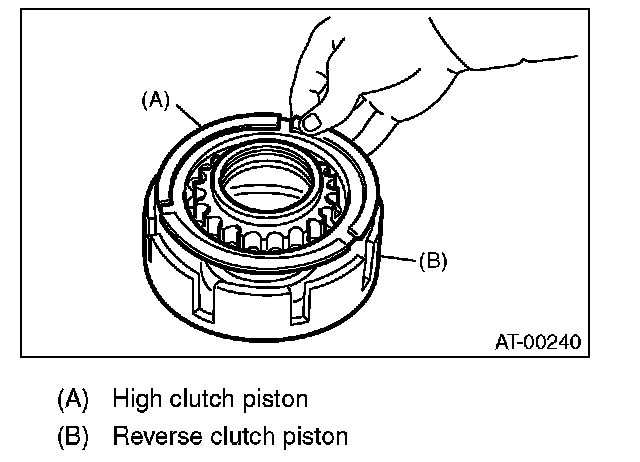 (A)

(B)

AT-00240

(A) High clutch piston
(B) Reverse clutch piston