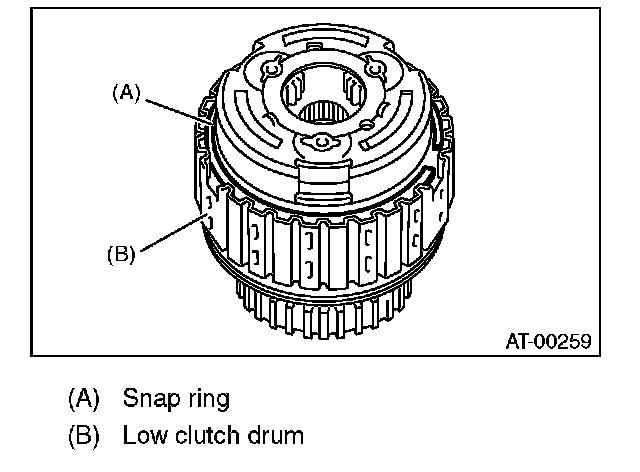 (A)

(B)

AT-00259

(A) Snap ring

(B) Low clutch drum